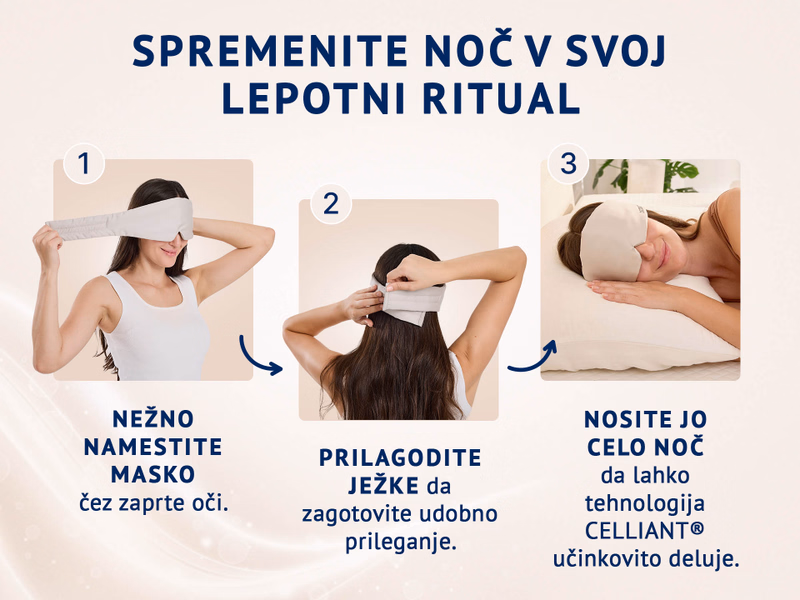 SPREMENITE NOČ V SVOJ LEPOTNI RITUAL

1

NEŽNO NAMESTITE MASKO čez zaprte oči.

2

PRILAGODITE JEŽKE da zagotovite udobno prileganje.

3

NOSITE JO CELO NOČ da lahko tehnologija CELLIANT® učinkovito deluje.